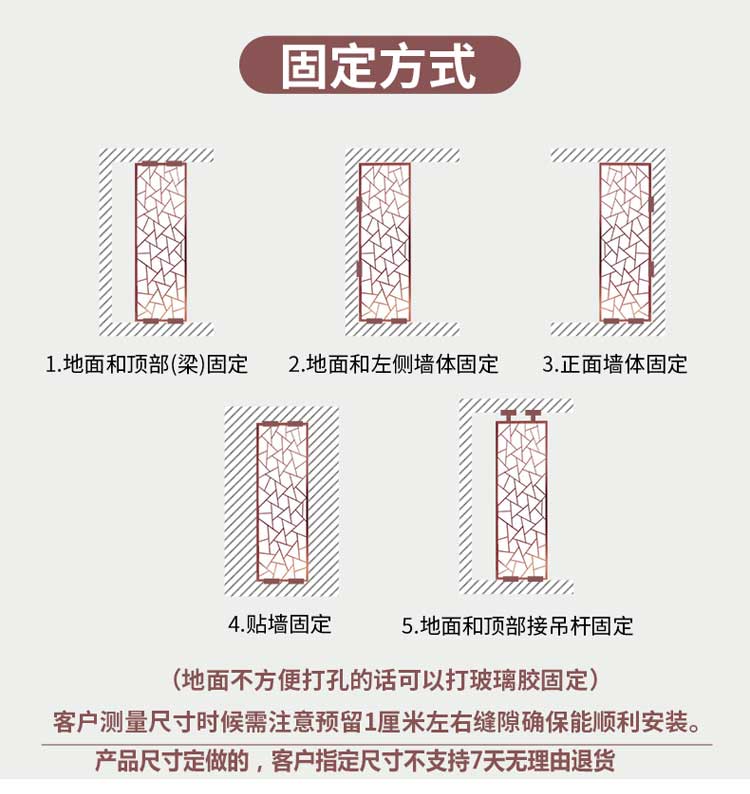 固定方式

1.地面和顶部(梁)固定

2.地面和左侧墙体固定

3.正面墙体固定

4.贴墙固定

5.地面和顶部接吊杆固定

（地面不方便打孔的话可以打玻璃胶固定）

客户测量尺寸时候需注意预留1厘米左右缝隙确保能顺利安装。

产品尺寸定做的，客户指定尺寸不支持7天无理由退货